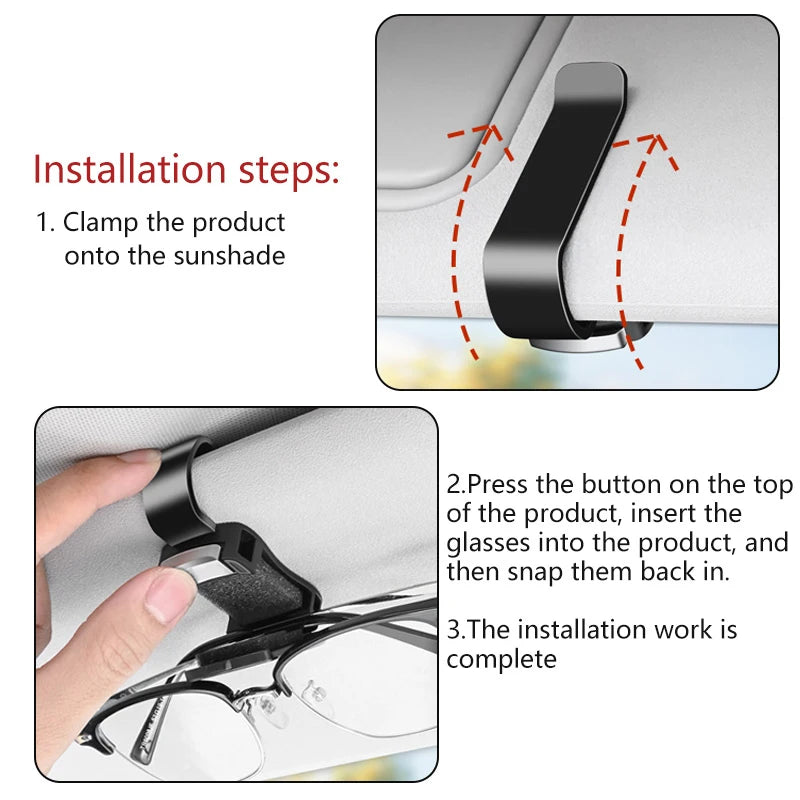 Installation steps:

1. Clamp the product onto the sunshade

2.Press the button on the top of the product, insert the glasses into the product, and then snap them back in.

3.The installation work is complete